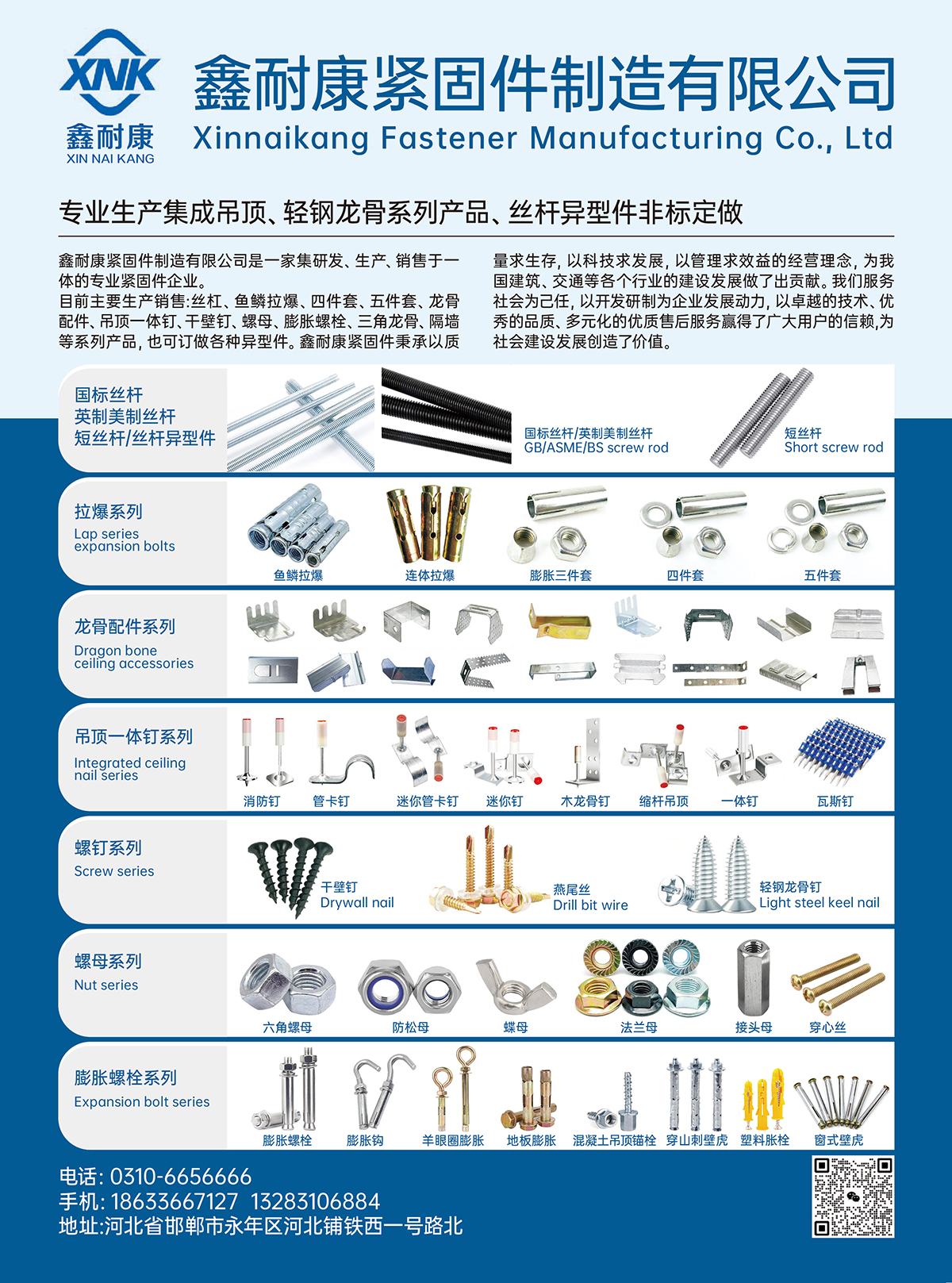 XNK
鑫耐康
XIN NAI KANG

鑫耐康紧固件制造有限公司
Xinnaikang Fastener Manufacturing Co., Ltd

专业生产集成吊顶、轻钢龙骨系列产品、丝杆异型件非标定做

鑫耐康紧固件制造有限公司是一家集研发、生产、销售于一体的专业紧固件企业。
目前主要生产销售:丝杠、鱼鳞拉爆、四件套、五件套、龙骨配件、吊顶一体钉、干壁钉、螺母、膨胀螺栓、三角龙骨、隔墙等系列产品，也可订做各种异型件。鑫耐康紧固件秉承以质量求生存，以科技求发展，以管理求效益的经营理念，为我国建筑、交通等各个行业的建设发展做了出贡献。我们服务社会为己任，以开发研制为企业发展动力，以卓越的技术、优秀的品质、多元化的优质售后服务赢得了广大用户的信赖,为社会建设发展创造了价值。

国标丝杆
英制美制丝杆
短丝杆/丝杆异型件
国标丝杆/英制美制丝杆
GB/ASME/BS screw rod
短丝杆
Short screw rod

拉爆系列
Lap series expansion bolts
鱼鳞拉爆
连体拉爆
膨胀三件套
四件套
五件套

龙骨配件系列
Dragon bone ceiling accessories

吊顶一体钉系列
Integrated ceiling nail series
消防钉
管卡钉
迷你管卡钉
迷你钉
木龙骨钉
缩杆吊顶
一体钉
瓦斯钉

螺钉系列
Screw series
干壁钉
Drywall nail
燕尾丝
Drill bit wire
轻钢龙骨钉
Light steel keel nail

螺母系列
Nut series
六角螺母
防松母
蝶母
法兰母
接头母
穿心丝

膨胀螺栓系列
Expansion bolt series
膨胀螺栓
膨胀钩
羊眼圈膨胀
地板膨胀
混凝土吊顶锚栓
穿山刺壁虎
塑料胀栓
窗式壁虎

电话: 0310-6656666
手机: 18633667127 13283106884
地址:河北省邯郸市永年区河北铺铁西一号路北