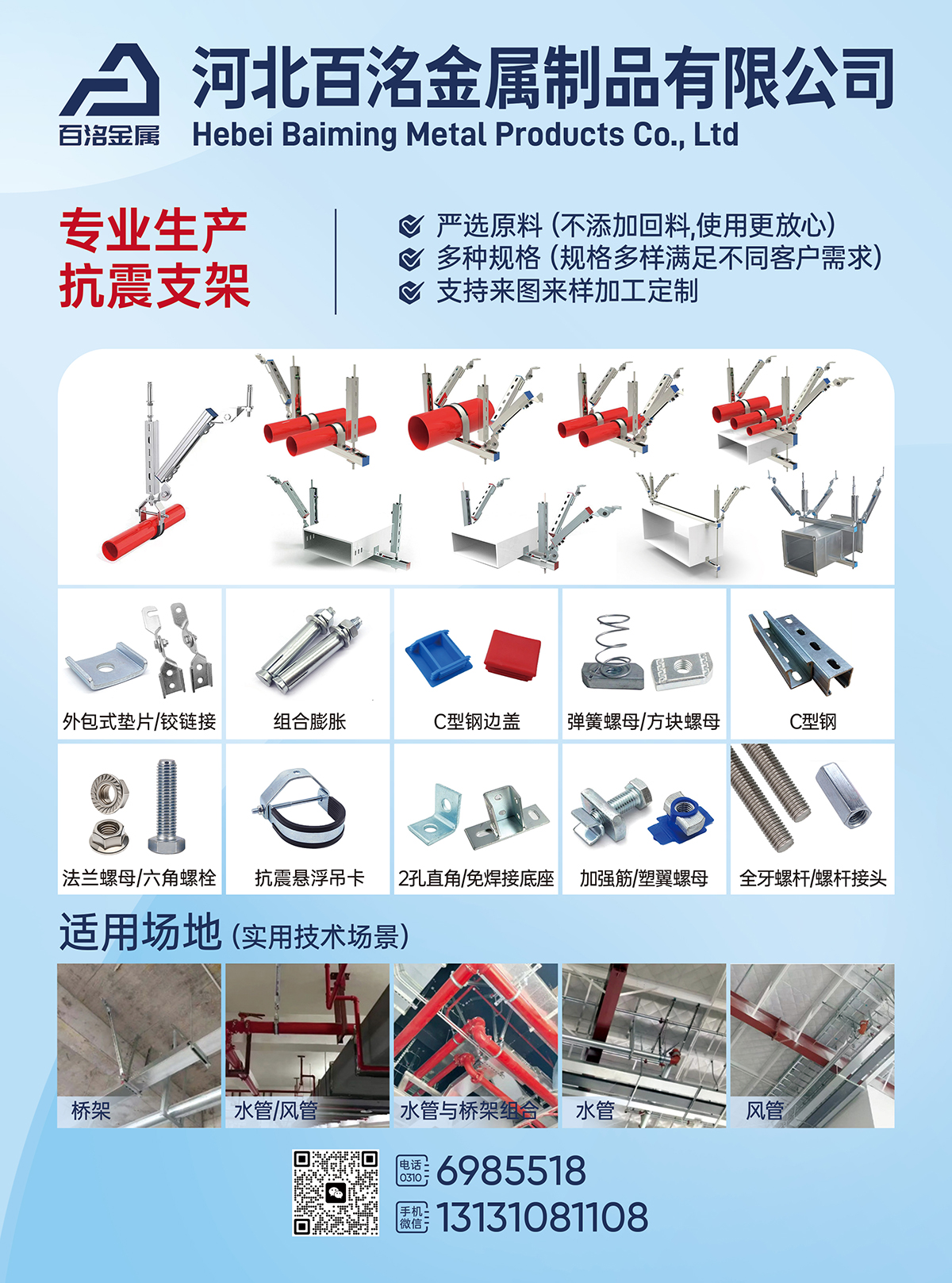 百洺金属

河北百洺金属制品有限公司
Hebei Baiming Metal Products Co., Ltd

专业生产
抗震支架

严选原料（不添加回料,使用更放心）
多种规格（规格多样满足不同客户需求）
支持来图来样加工定制

外包式垫片/铰链接
组合膨胀
C型钢边盖
弹簧螺母/方块螺母
C型钢

法兰螺母/六角螺栓
抗震悬浮吊卡
2孔直角/免焊接底座
加强筋/塑翼螺母
全牙螺杆/螺杆接头

适用场地（实用技术场景）

桥架
水管/风管
水管与桥架组合
水管
风管

电话 0310 6985518
手机 微信 13131081108